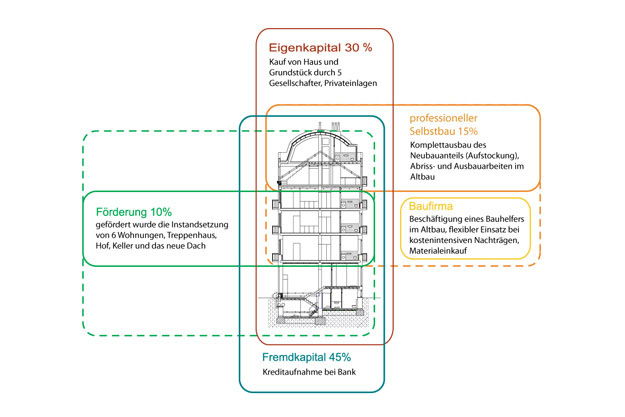 Eigenkapital 30 %
Kauf von Haus und Grundstück durch 5 Gesellschafter, Privateinlagen

professioneller Selbstbau 15%
Komplettausbau des Neubauanteils (Aufstockung), Abriss- und Ausbauarbeiten im Altbau

Förderung 10%
gefördert wurde die Instandsetzung von 6 Wohnungen, Treppenhaus, Hof, Keller und das neue Dach

Baufirma
Beschäftigung eines Bauhelfers im Altbau, flexibler Einsatz bei kostenintensiven Nachträgen, Materialeinkauf

Fremdkapital 45%
Kreditaufnahme bei Bank